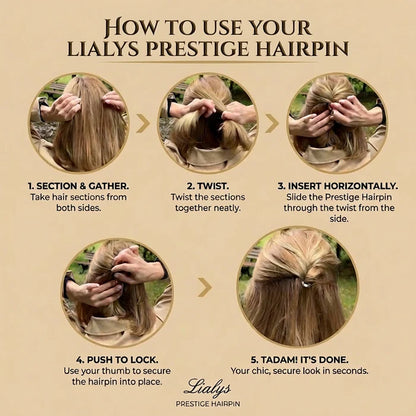 HOW TO USE YOUR LIALYS PRESTIGE HAIRPIN

1. SECTION & GATHER.
Take hair sections from both sides.

2. TWIST.
Twist the sections together neatly.

3. INSERT HORIZONTALLY.
Slide the Prestige Hairpin through the twist from the side.

4. PUSH TO LOCK.
Use your thumb to secure the hairpin into place.

5. TADAM! IT'S DONE.
Your chic, secure look in seconds.

Lialys
PRESTIGE HAIRPIN